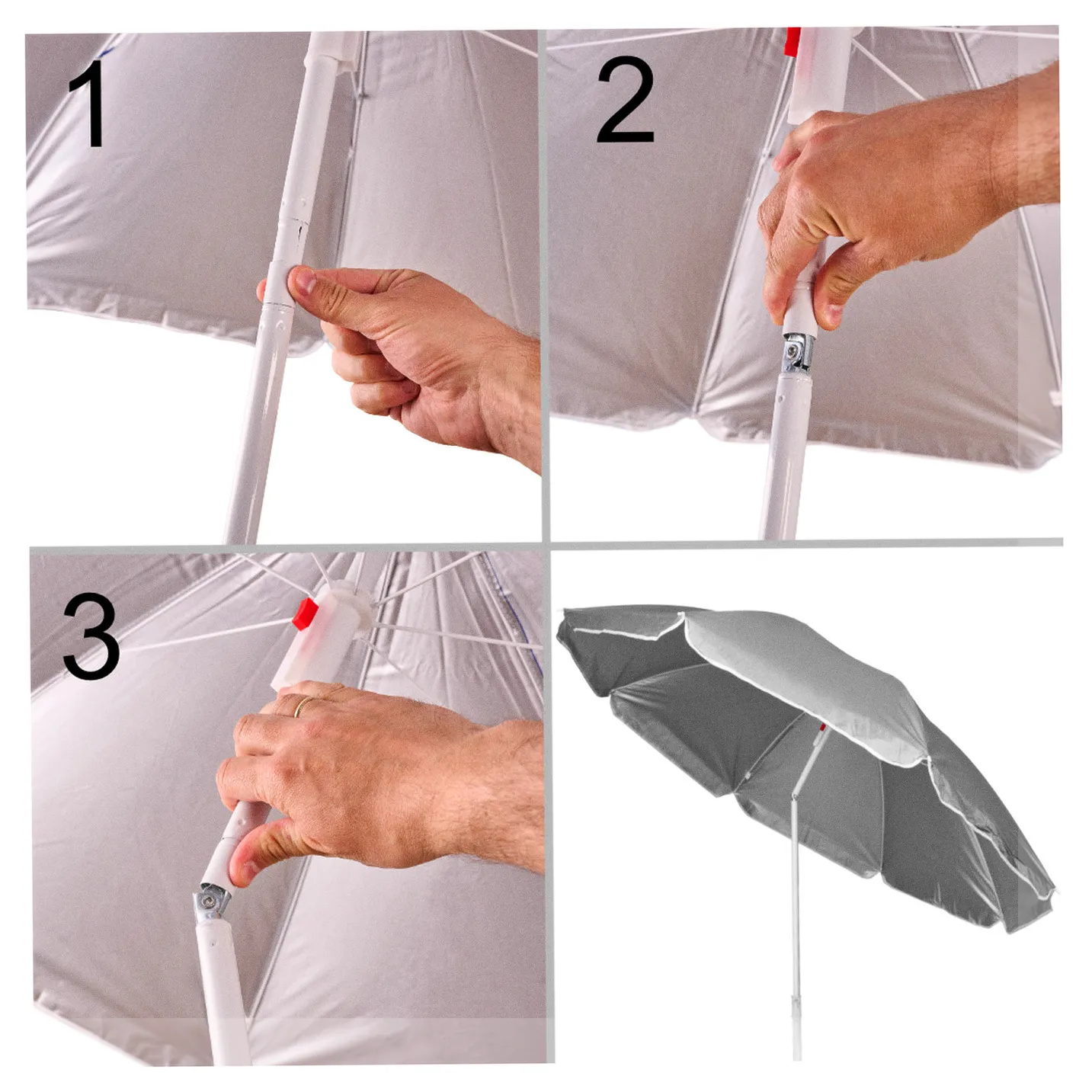 1

2

3