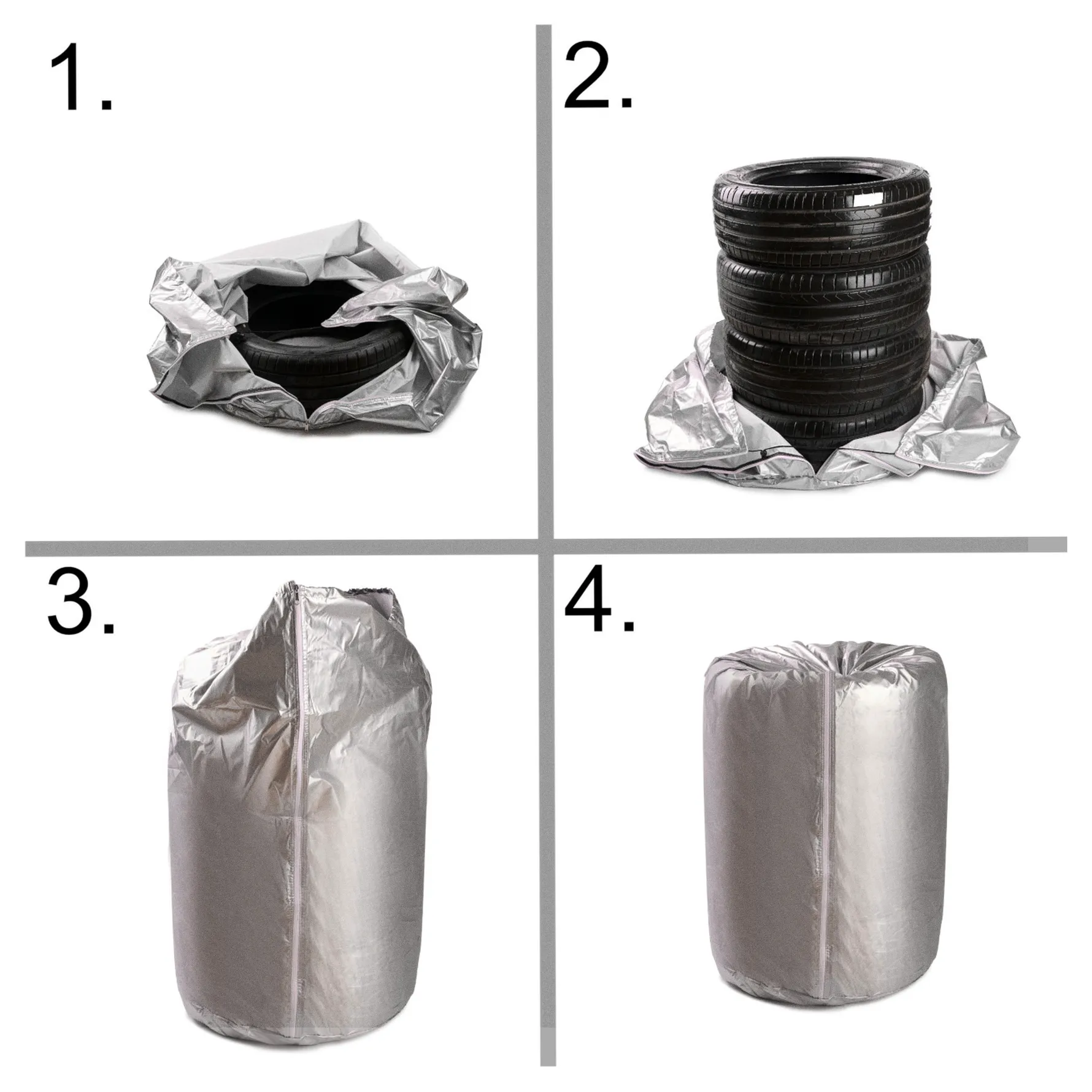 1.

2.

3.

4.