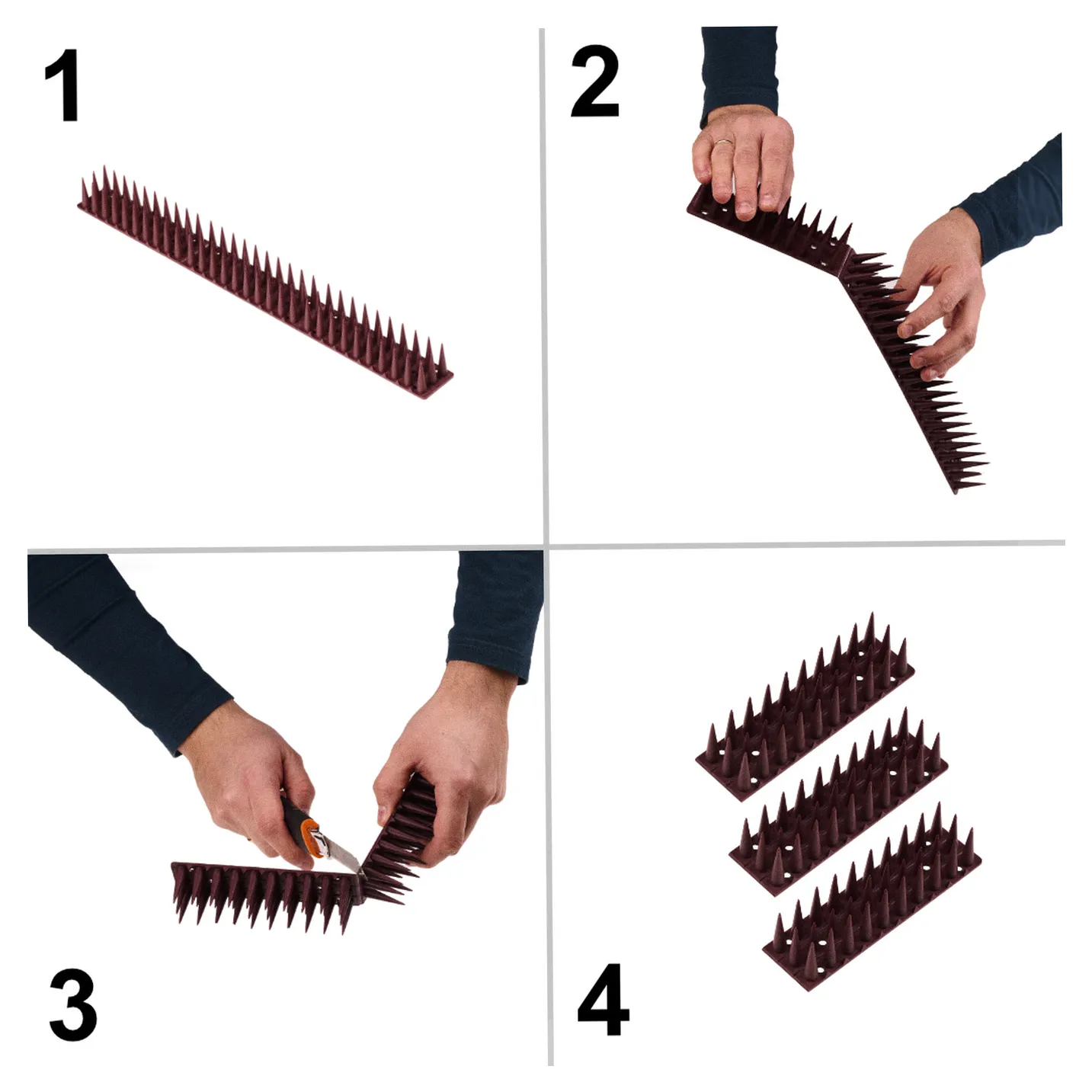 1

2

3

4