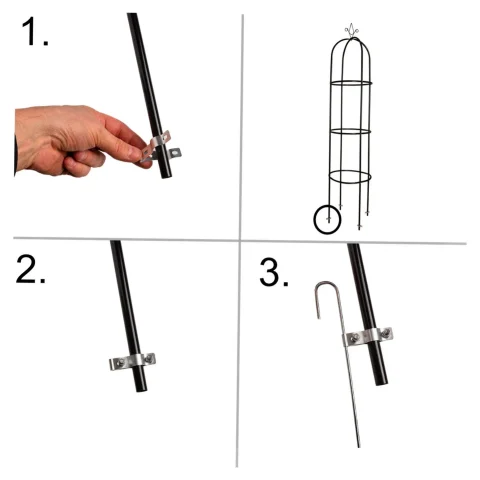 1.

2.

3.