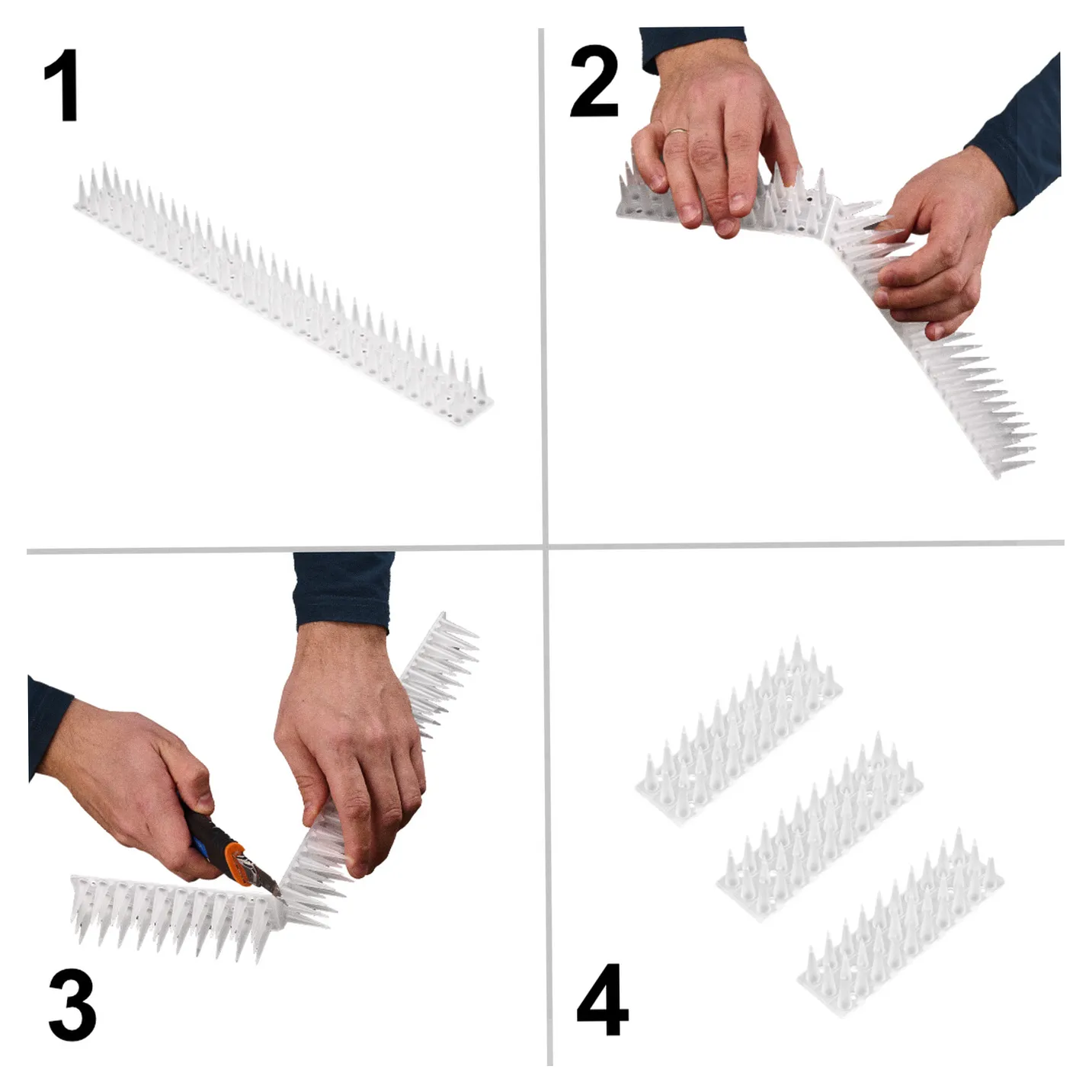 1

2

3

4