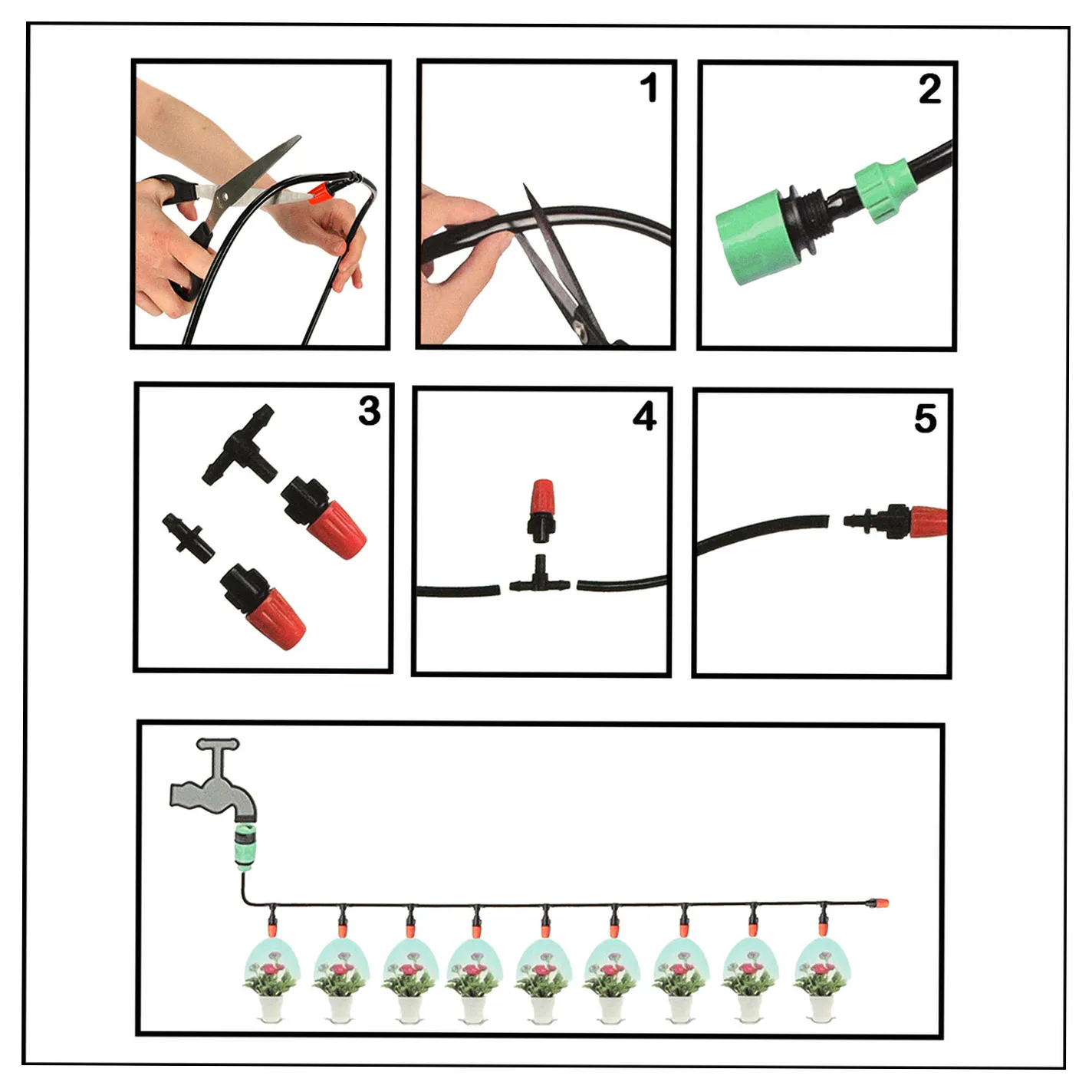 1

2

3

4

5