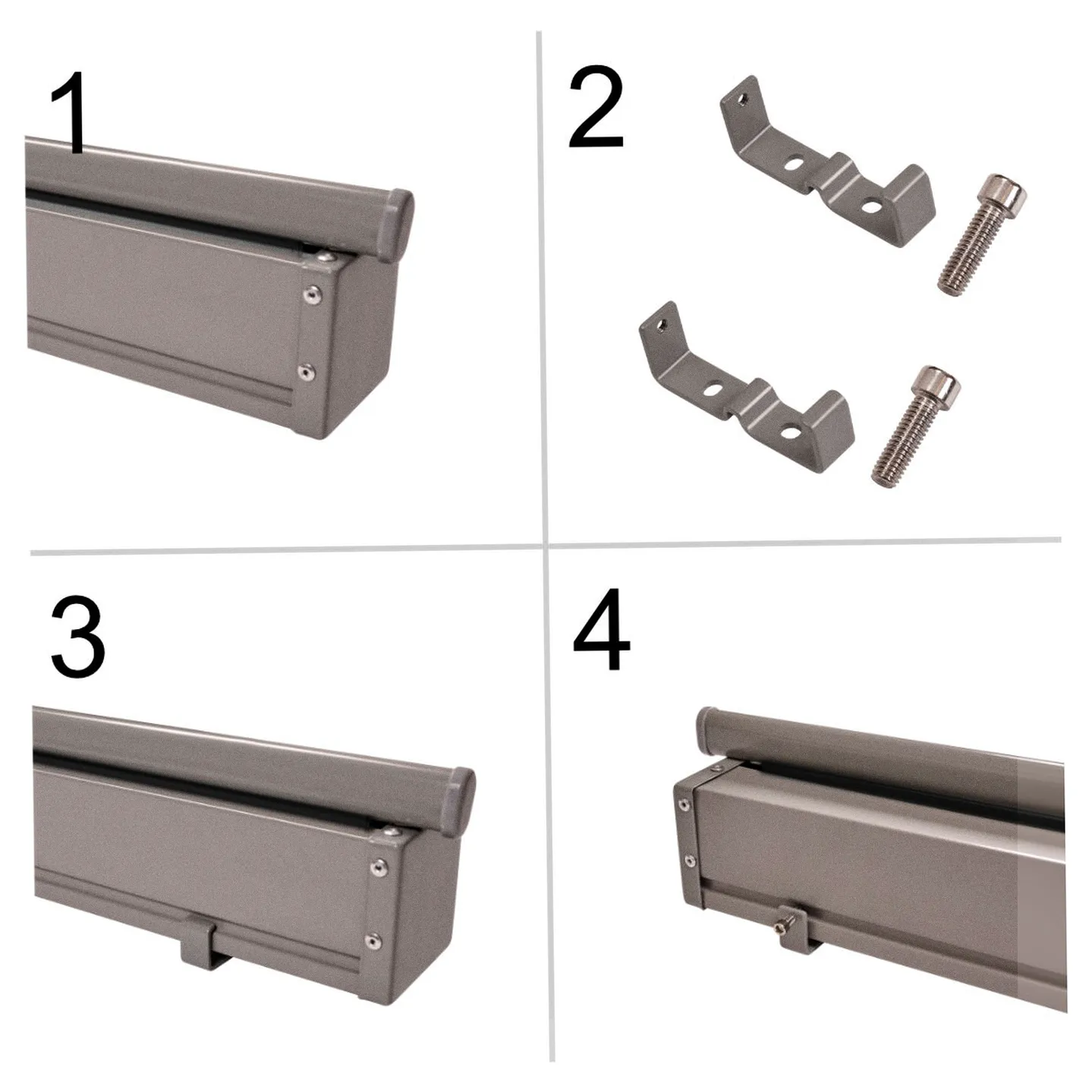 1

2

3

4