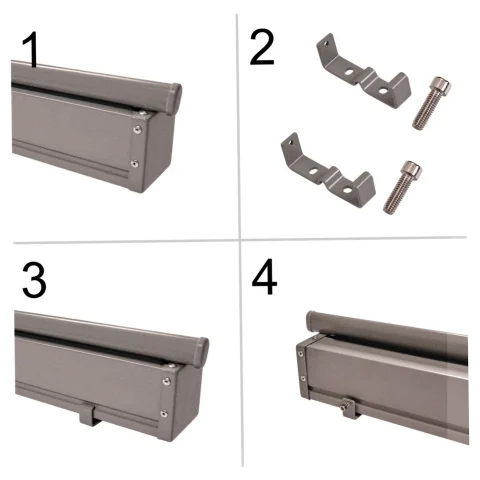 1

2

3

4