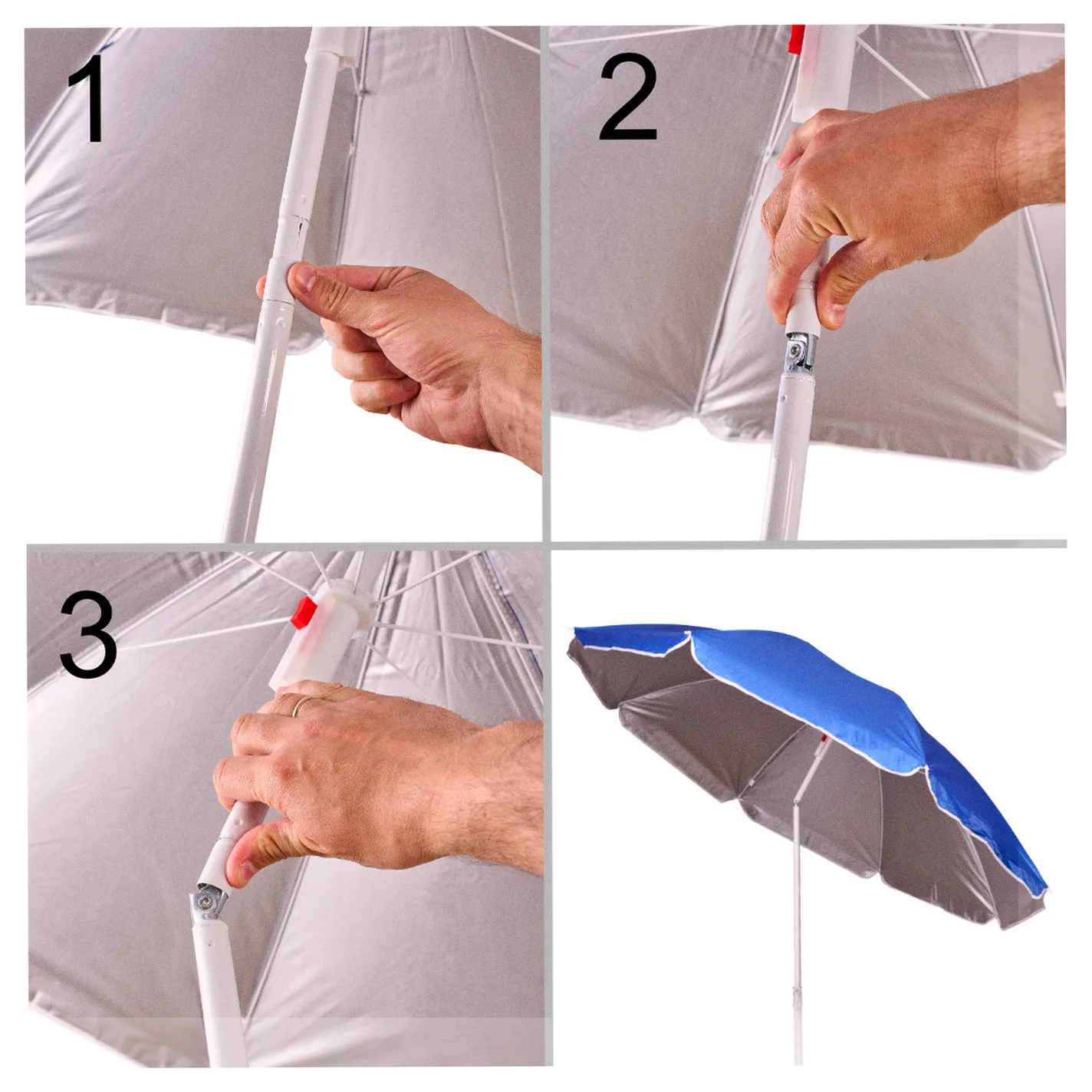 1

2

3