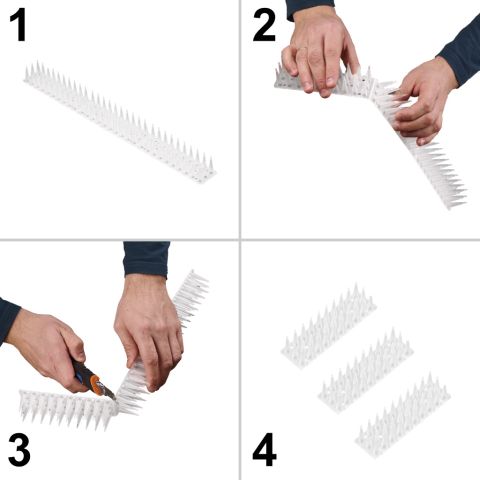 1

2

3

4