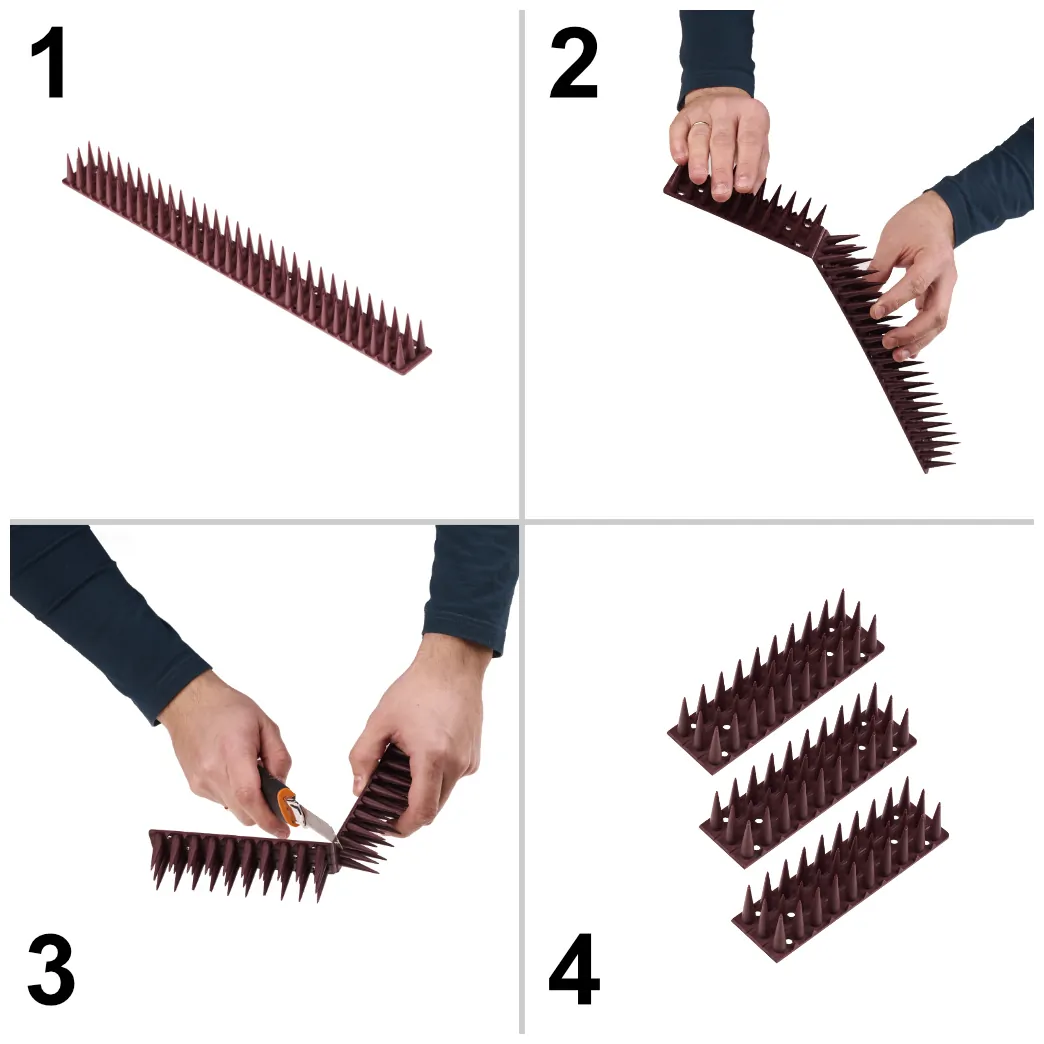 1

2

3

4