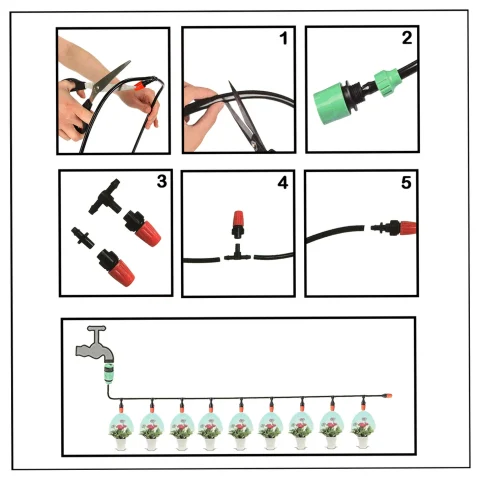 1
2
3
4
5