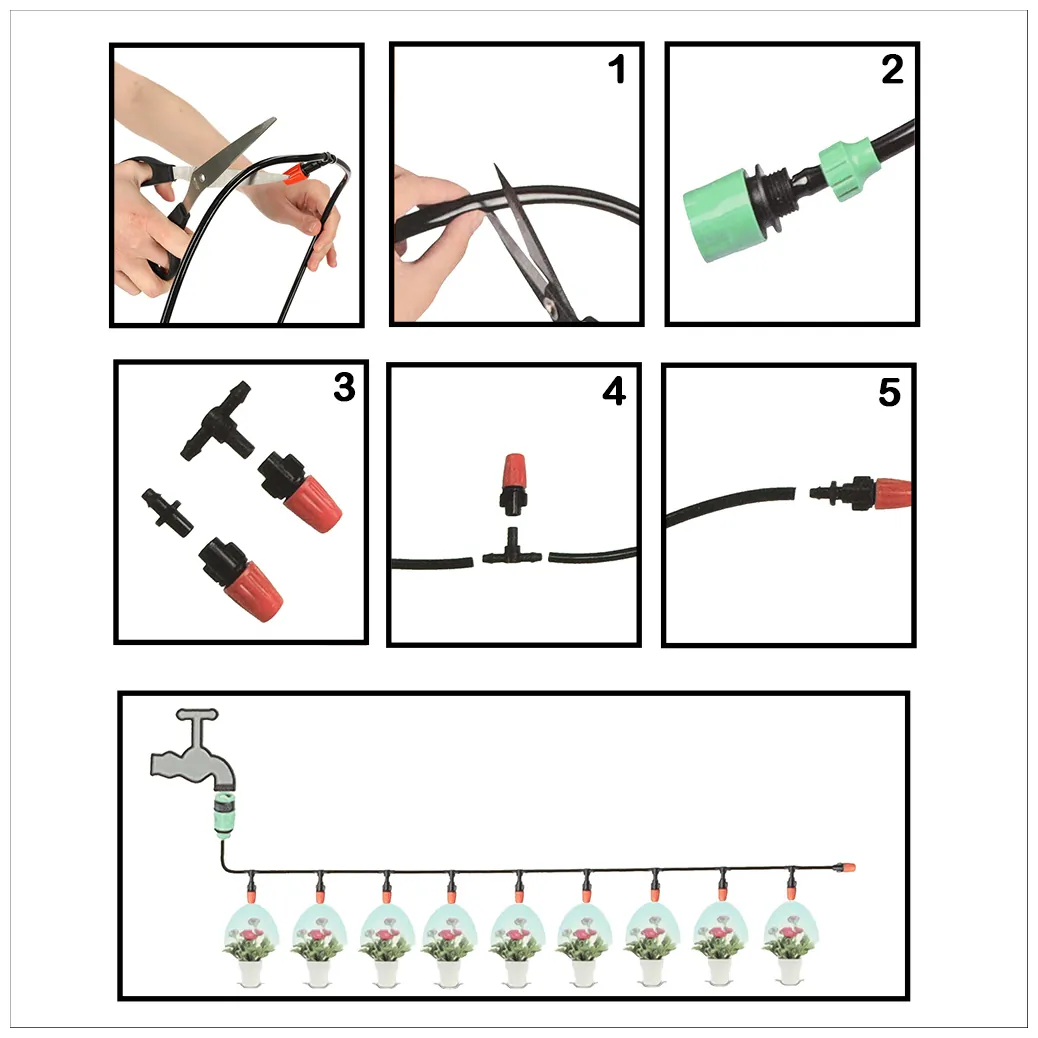 1

2

3

4

5